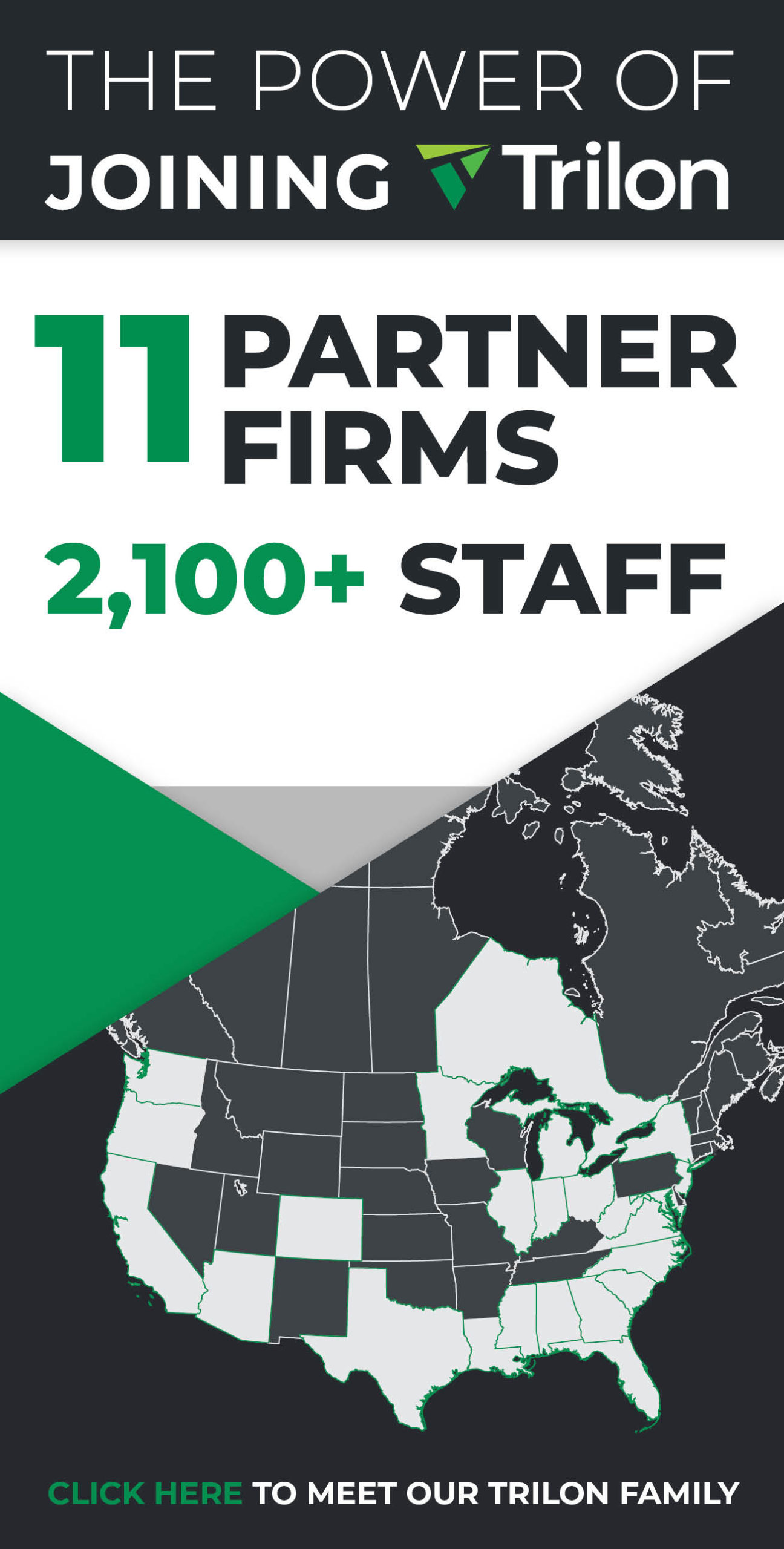 THE POWER OF
JOINING Trilon

11 PARTNER FIRMS

2,100+ STAFF

CLICK HERE TO MEET OUR TRILON FAMILY