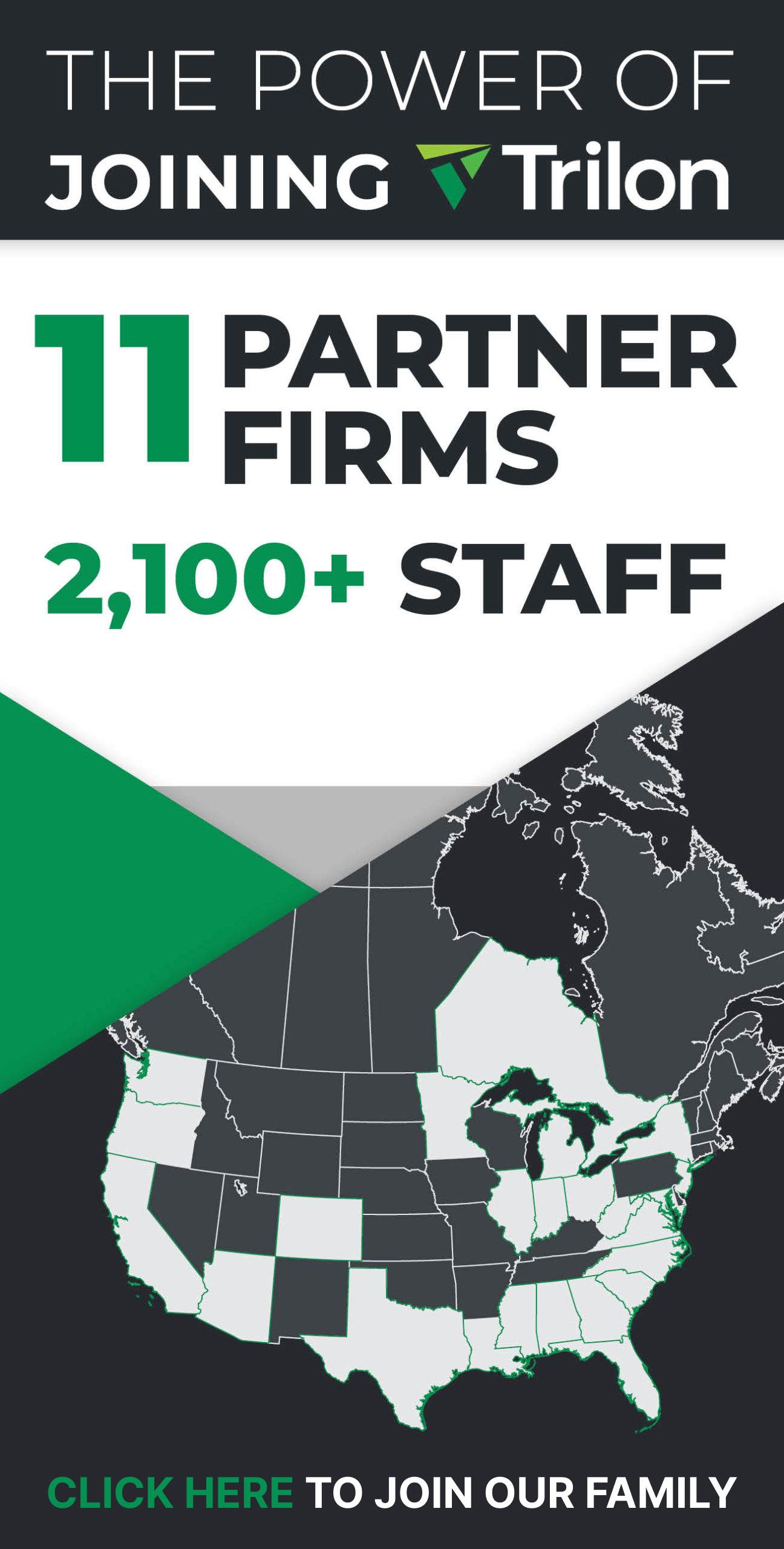 THE POWER OF
JOINING Trilon

11 PARTNER FIRMS

2,100+ STAFF

CLICK HERE TO JOIN OUR FAMILY