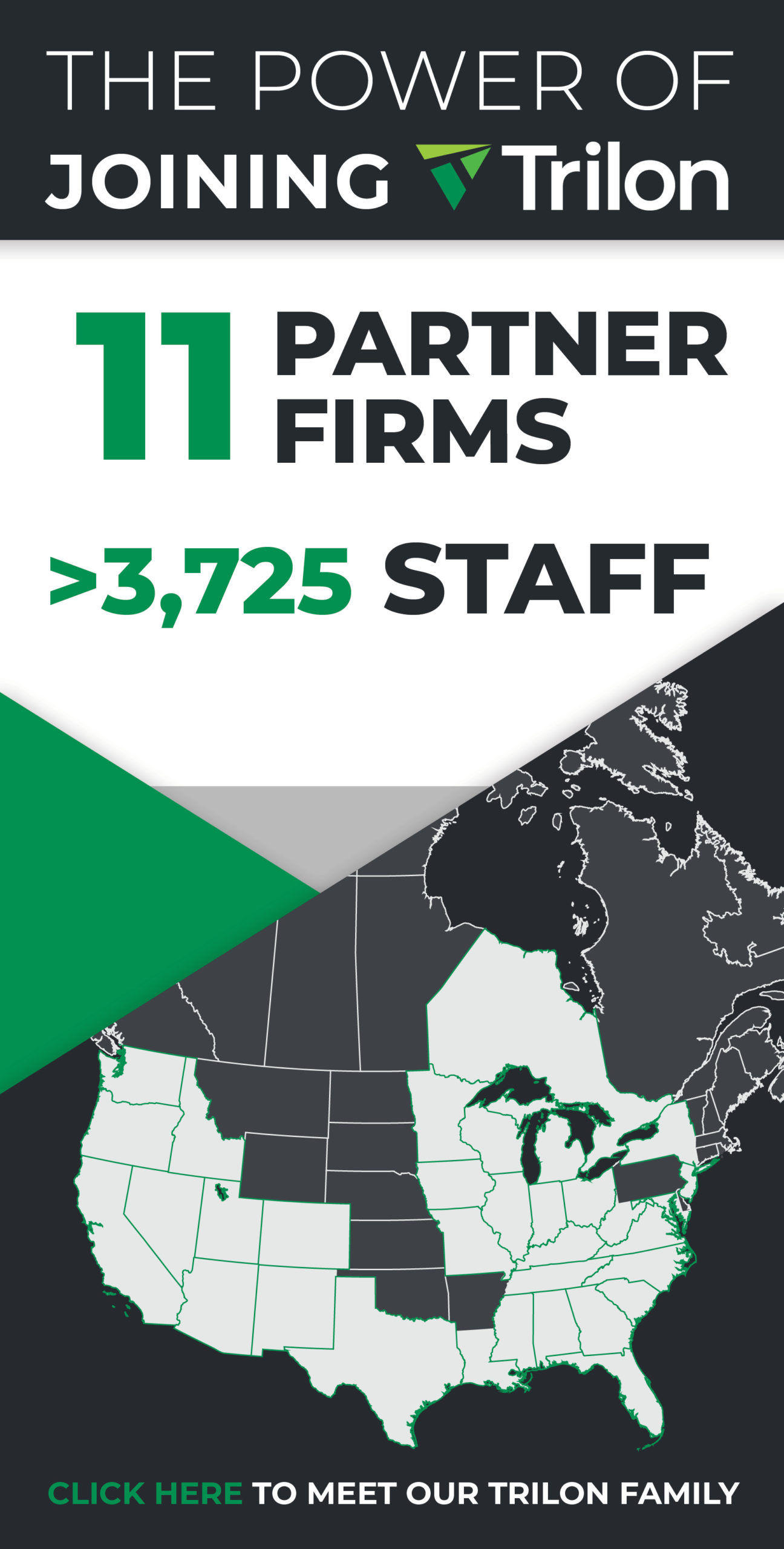 THE POWER OF
JOINING Trilon

11 PARTNER FIRMS

>3,725 STAFF

CLICK HERE TO MEET OUR TRILON FAMILY