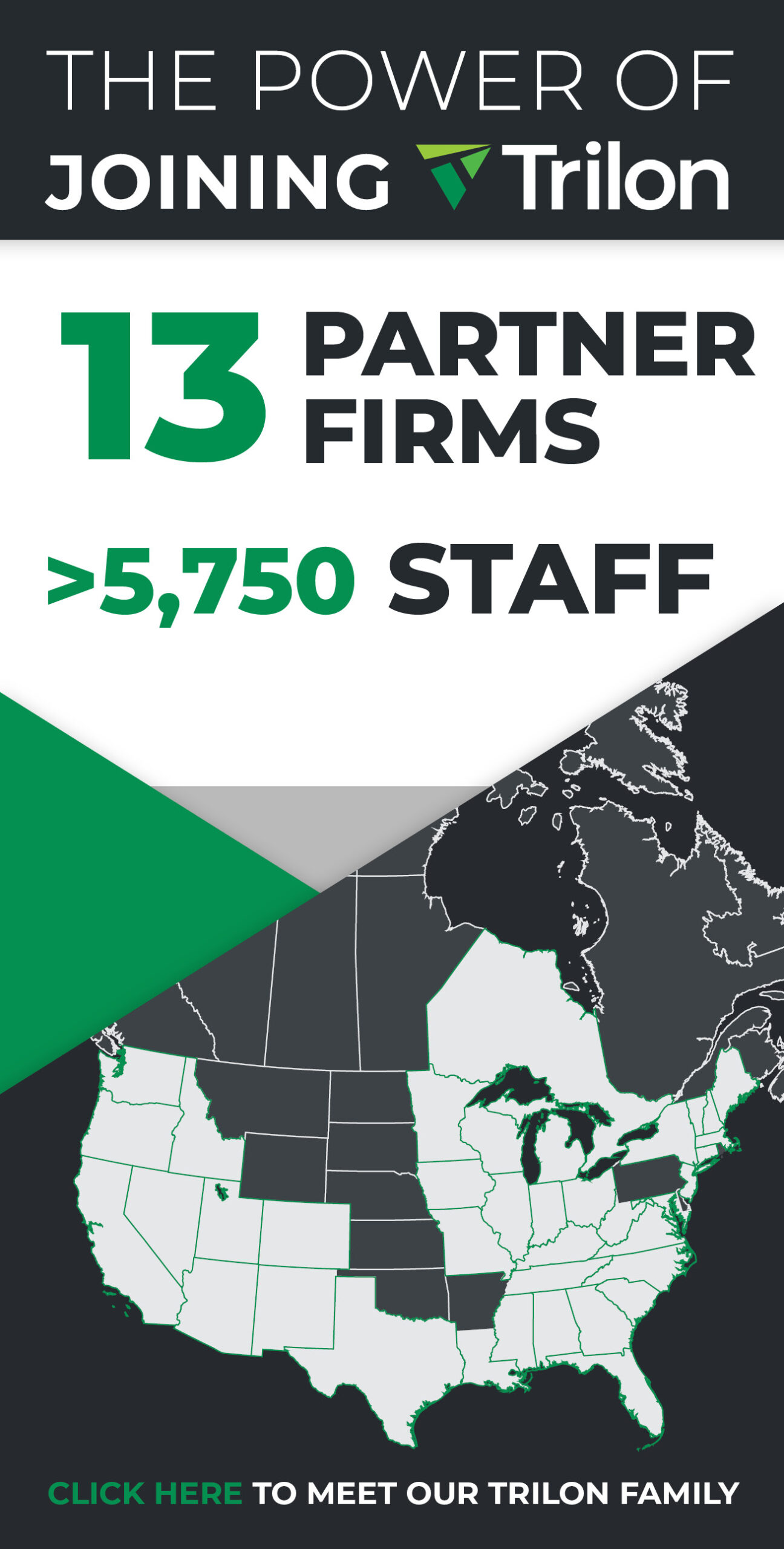 THE POWER OF
JOINING Trilon

13 PARTNER FIRMS

>5,750 STAFF

CLICK HERE TO MEET OUR TRILON FAMILY